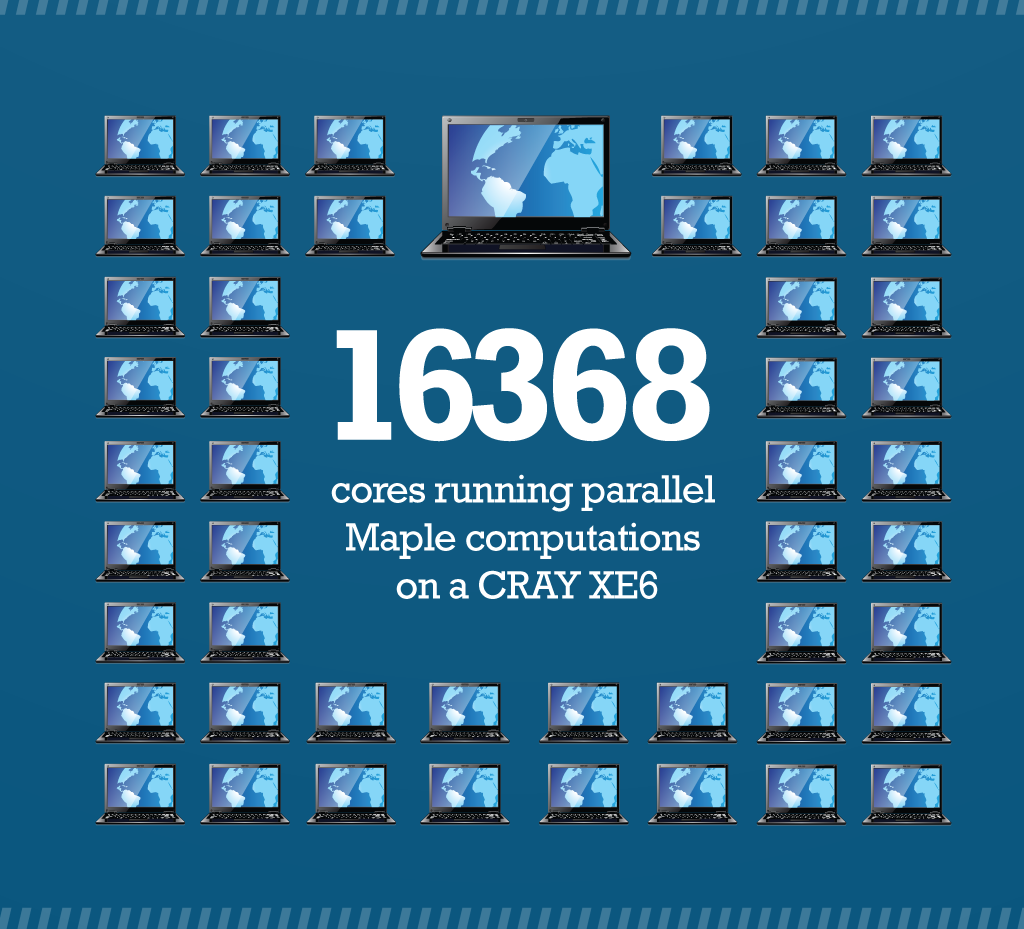 16368
cores running parallel Maple computations on a CRAY XE6