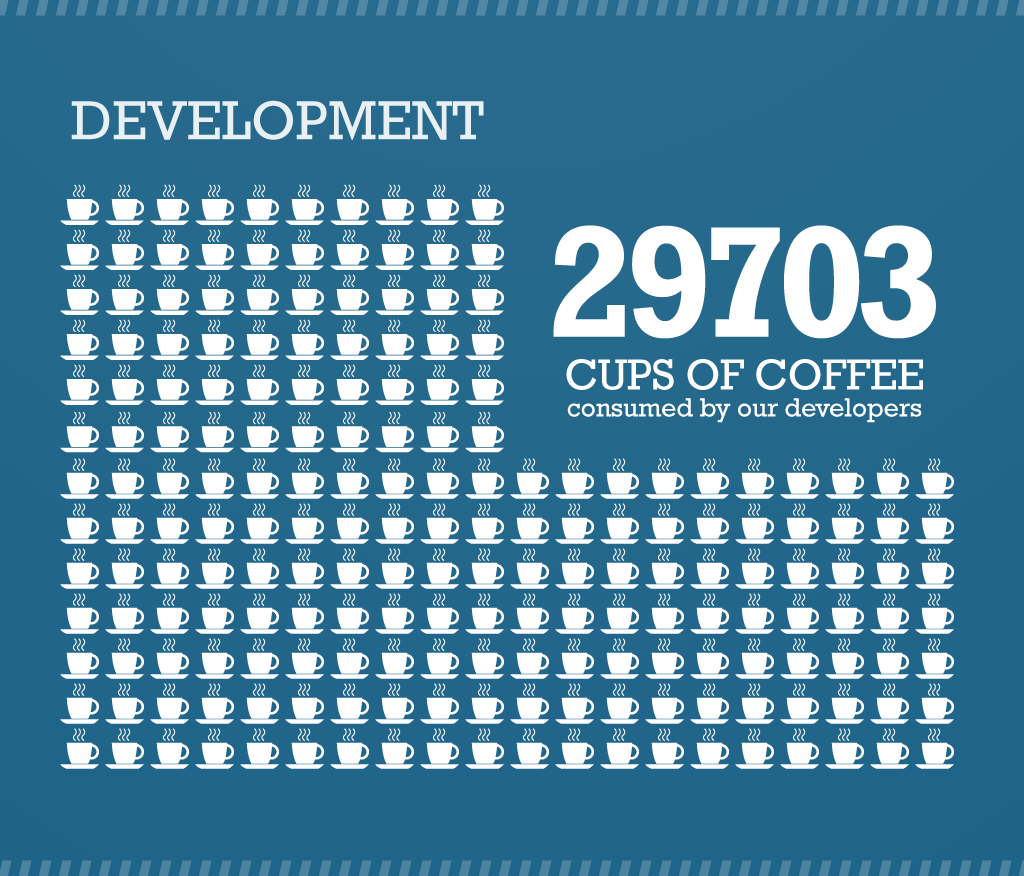 DEVELOPMENT

29703

CUPS OF COFFEE

consumed by our developers